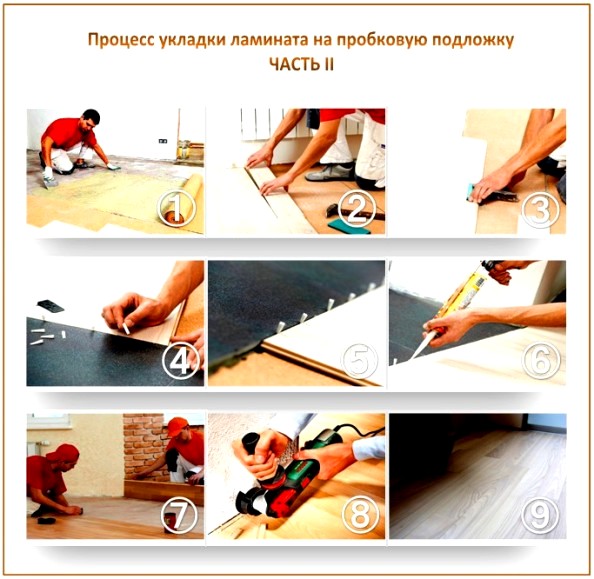 Процесс укладки ламината на пробковую подложку
ЧАСТЬ II

1
2
3
4
5
6
7
8
9