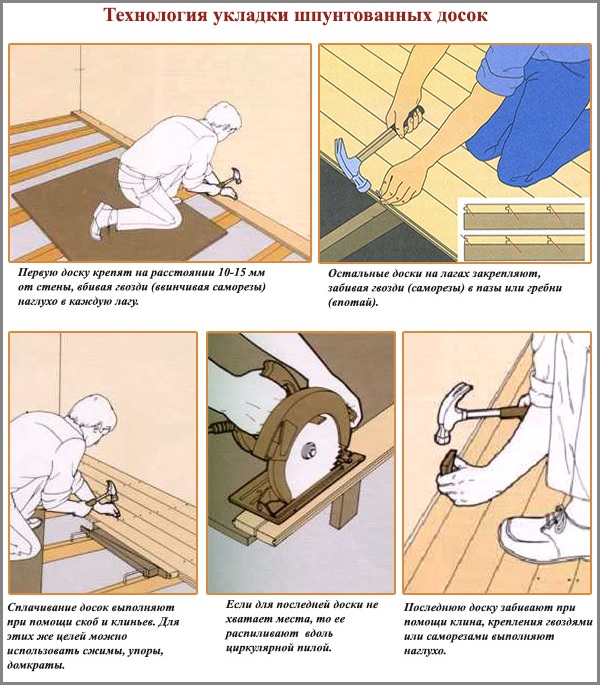 Технология укладки шпунтованных досок

Первую доску крепят на расстоянии 10-15 мм от стены, вбивая гвозди (ввинчивая саморезы) наглухо в каждую лагу.

Остальные доски на лагах закрепляют, забивая гвозди (саморезы) в пазы или гребни (впотай).

Сплачивание досок выполняют при помощи скоб и клиньев. Для этих же целей можно использовать сжимы, упоры, домкраты.

Если для последней доски не хватает места, то ее распиливают вдоль циркулярной пилой.

Последнюю доску забивают при помощи клина, крепления гвоздями или саморезами выполняют наглухо.